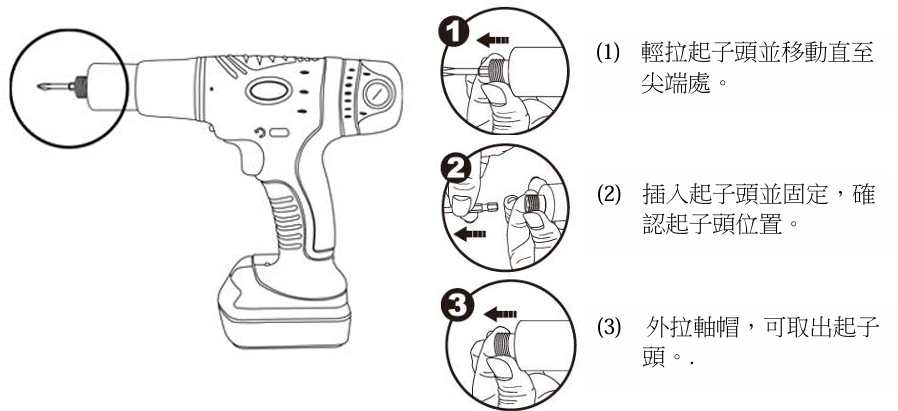 1

(1) 輕拉起子頭並移動直至尖端處。

2

(2) 插入起子頭並固定，確認起子頭位置。

3

(3) 外拉軸帽，可取出起子頭。.